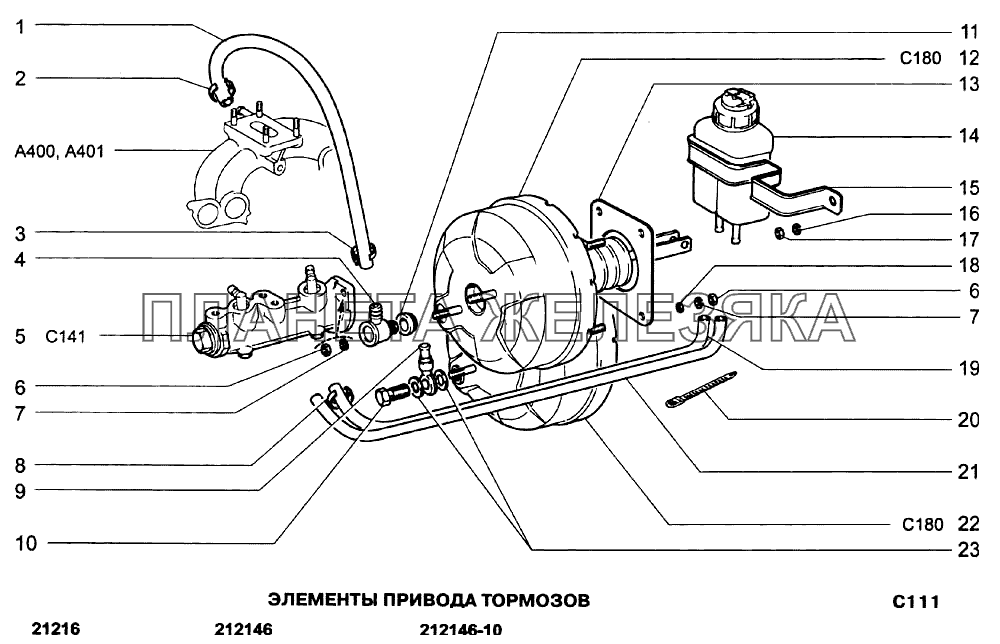 1
2
A400, A401
3
4
5 C141
6
7
8
9
10
11
C180 12
13
14
15
16
17
18
6
7
19
20
21
C180 22
23

ПЛАНЕТА ЖЕЛЕЗЯКА

ЭЛЕМЕНТЫ ПРИВОДА ТОРМОЗОВ
C111

21216 212146 212146-10